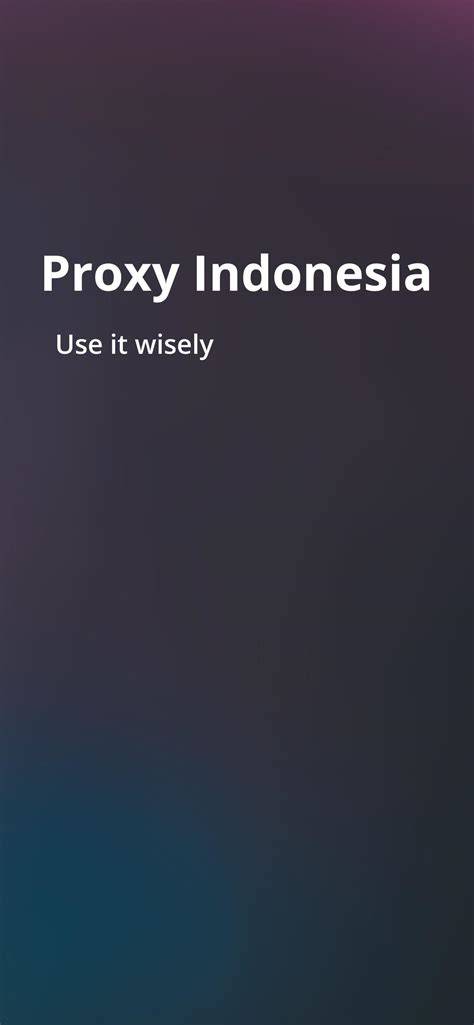 Proxy Indonesia

Use it wisely